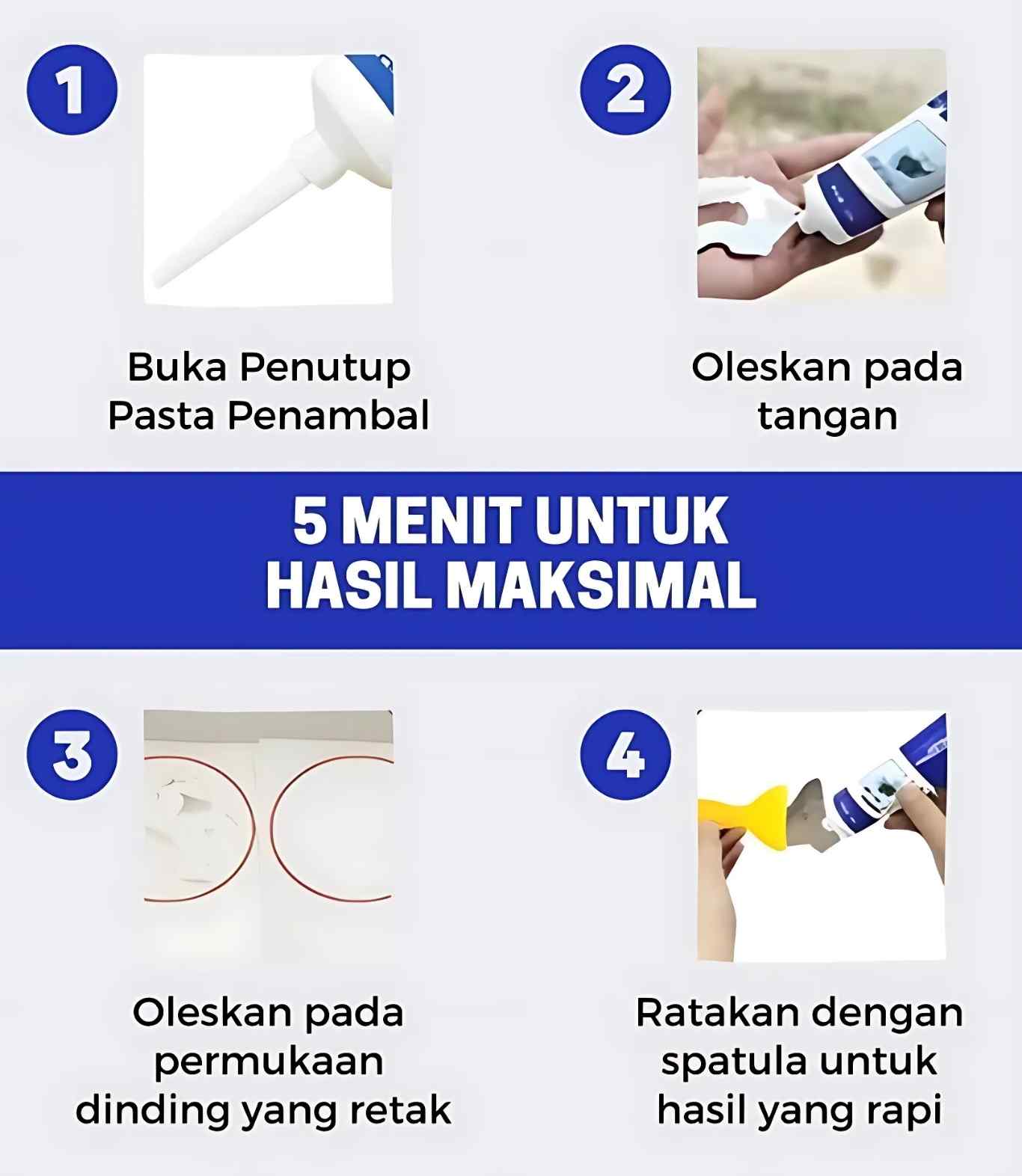 1

Buka Penutup Pasta Penambal

2

Oleskan pada tangan

5 MENIT UNTUK HASIL MAKSIMAL

3

Oleskan pada permukaan dinding yang retak

4

Ratakan dengan spatula untuk hasil yang rapi